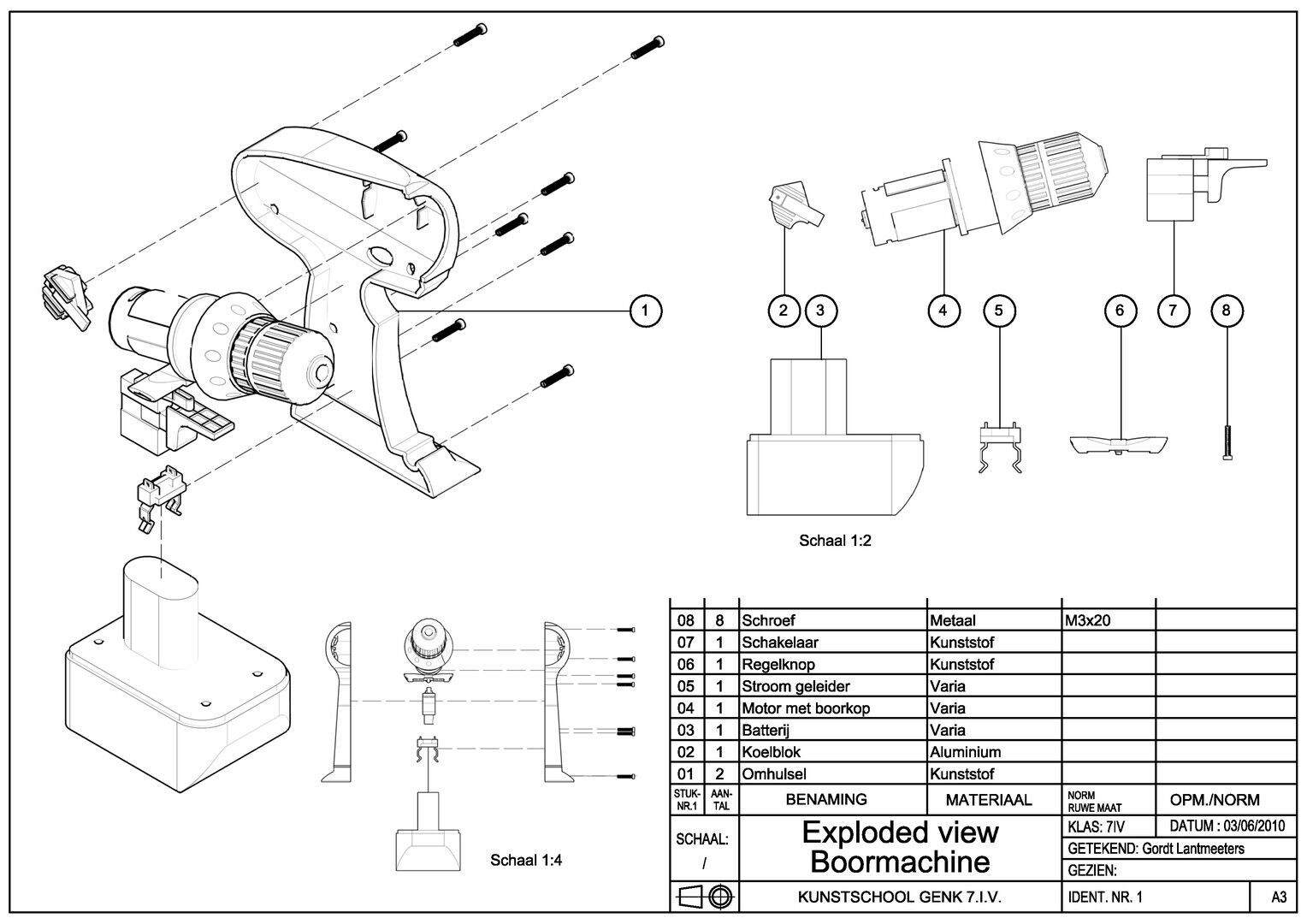 1

2 3 4 5 6 7 8

Schaal 1:2

Schaal 1:4

| | | | | | |
|---|---|---|---|---|---|
| 08 | 8 | Schroef | Metaal | M3x20 | |
| 07 | 1 | Schakelaar | Kunststof | | |
| 06 | 1 | Regelknop | Kunststof | | |
| 05 | 1 | Stroom geleider | Varia | | |
| 04 | 1 | Motor met boorkop | Varia | | |
| 03 | 1 | Batterij | Varia | | |
| 02 | 1 | Koelblok | Aluminium | | |
| 01 | 2 | Omhulsel | Kunststof | | |
| STUK-NR.1 | AAN-TAL | BENAMING | MATERIAAL | NORM RUWE MAAT | OPM./NORM |

SCHAAL: /

Exploded view Boormachine

KLAS: 7IV
DATUM : 03/06/2010
GETEKEND: Gordt Lantmeeters
GEZIEN:

KUNSTSCHOOL GENK 7.I.V.
IDENT. NR. 1
A3